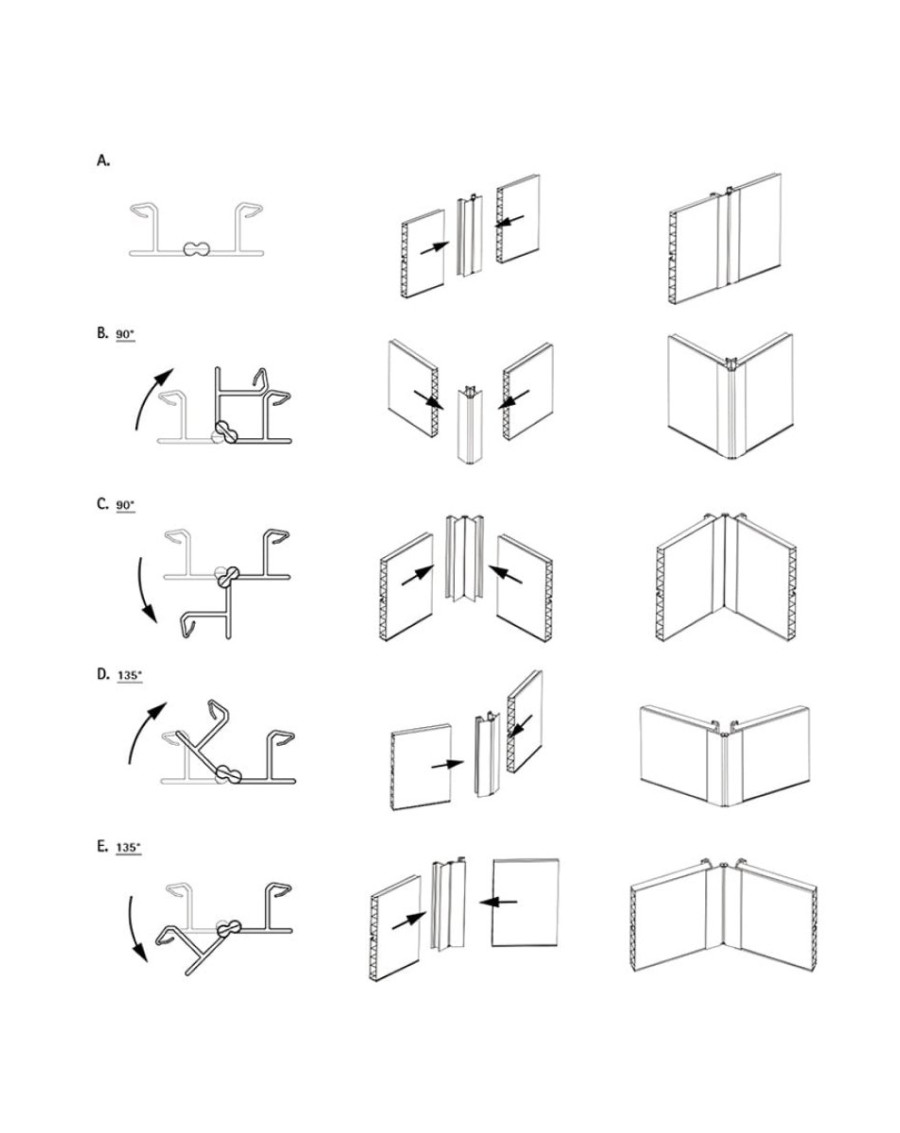 A.

B. 90°

C. 90°

D. 135°

E. 135°