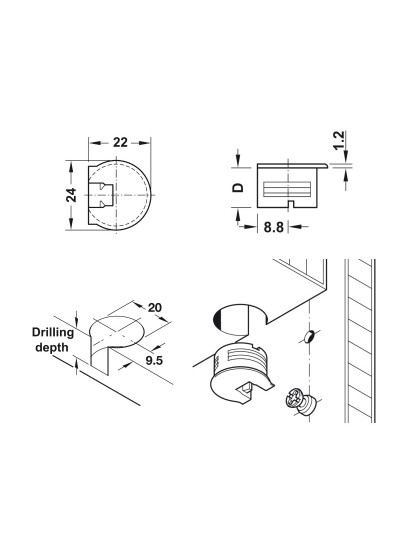 22

24

1.2

D

8.8

20

Drilling depth

9.5